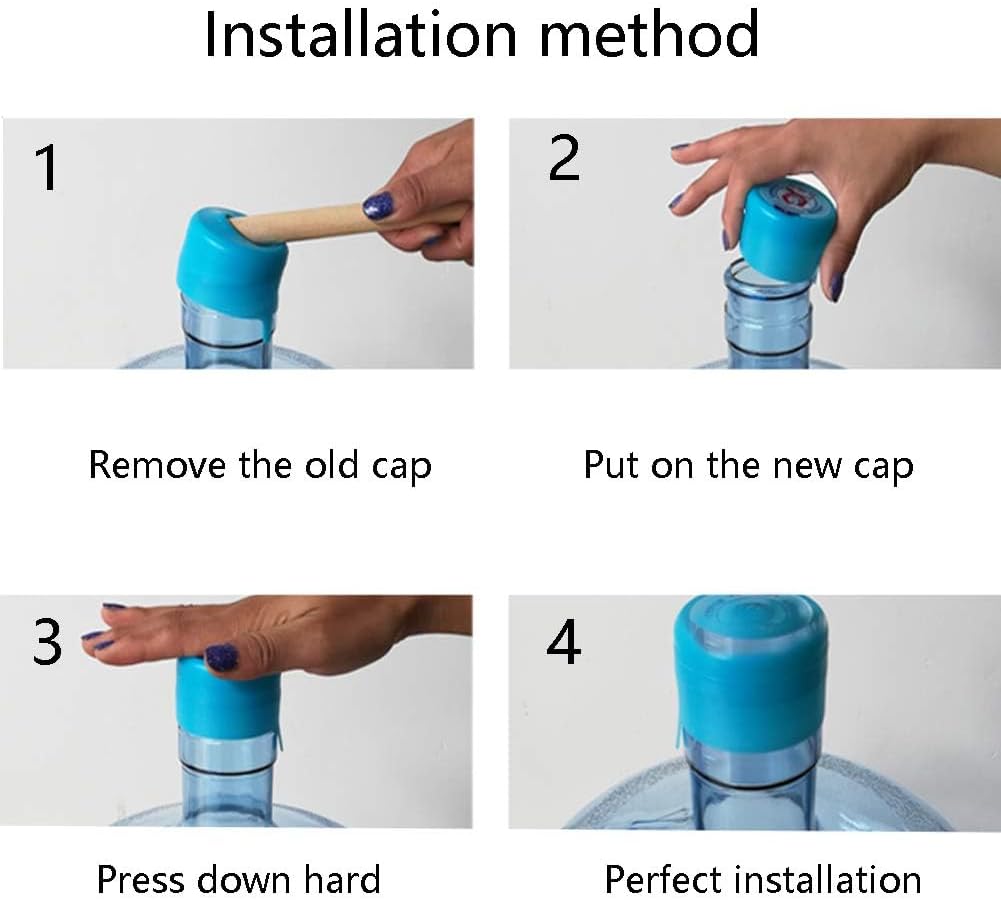 Installation method

1

Remove the old cap

2

Put on the new cap

3

Press down hard

4

Perfect installation