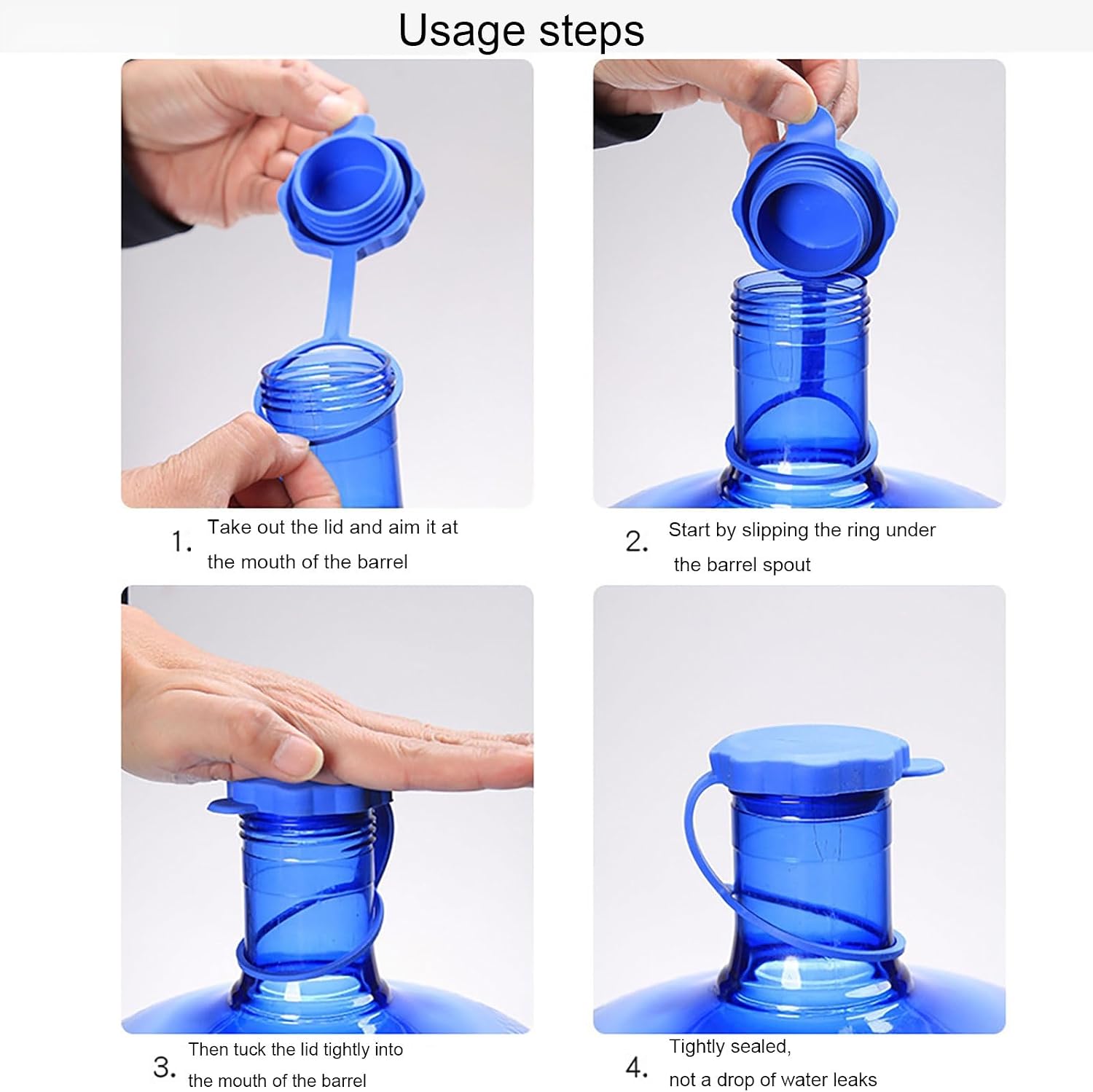 Usage steps

1. Take out the lid and aim it at the mouth of the barrel

2. Start by slipping the ring under the barrel spout

3. Then tuck the lid tightly into the mouth of the barrel

4. Tightly sealed, not a drop of water leaks